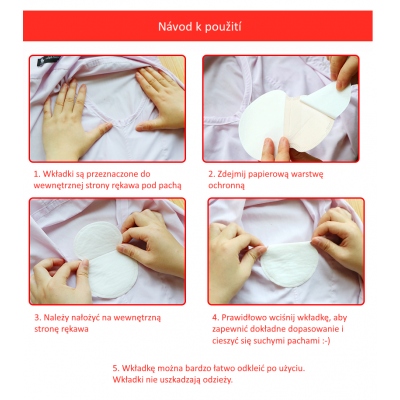 Návod k použití

1. Wkładki są przeznaczone do wewnętrznej strony rękawa pod pachą

2. Zdejmij papierową warstwę ochronną

3. Należy nałożyć na wewnętrzną stronę rękawa

4. Prawidłowo wciśnij wkładkę, aby zapewnić dokładne dopasowanie i cieszyć się suchymi pachami :-)

5. Wkładkę można bardzo łatwo odkleić po użyciu. Wkładki nie uszkadzają odzieży.